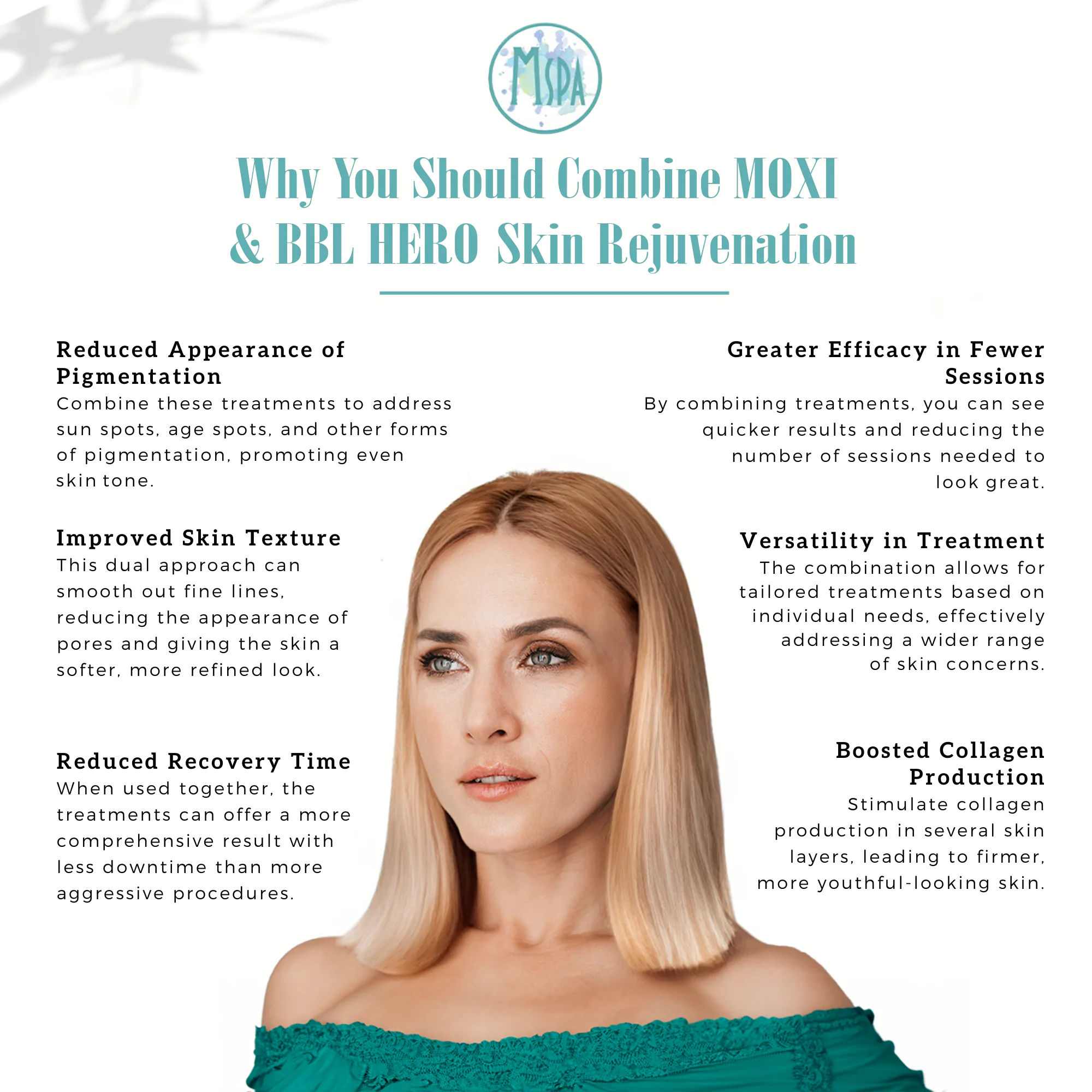 MSPA

Why You Should Combine MOXI & BBL HERO Skin Rejuvenation

Reduced Appearance of Pigmentation
Combine these treatments to address sun spots, age spots, and other forms of pigmentation, promoting even skin tone.

Improved Skin Texture
This dual approach can smooth out fine lines, reducing the appearance of pores and giving the skin a softer, more refined look.

Reduced Recovery Time
When used together, the treatments can offer a more comprehensive result with less downtime than more aggressive procedures.

Greater Efficacy in Fewer Sessions
By combining treatments, you can see quicker results and reducing the number of sessions needed to look great.

Versatility in Treatment
The combination allows for tailored treatments based on individual needs, effectively addressing a wider range of skin concerns.

Boosted Collagen Production
Stimulate collagen production in several skin layers, leading to firmer, more youthful-looking skin.