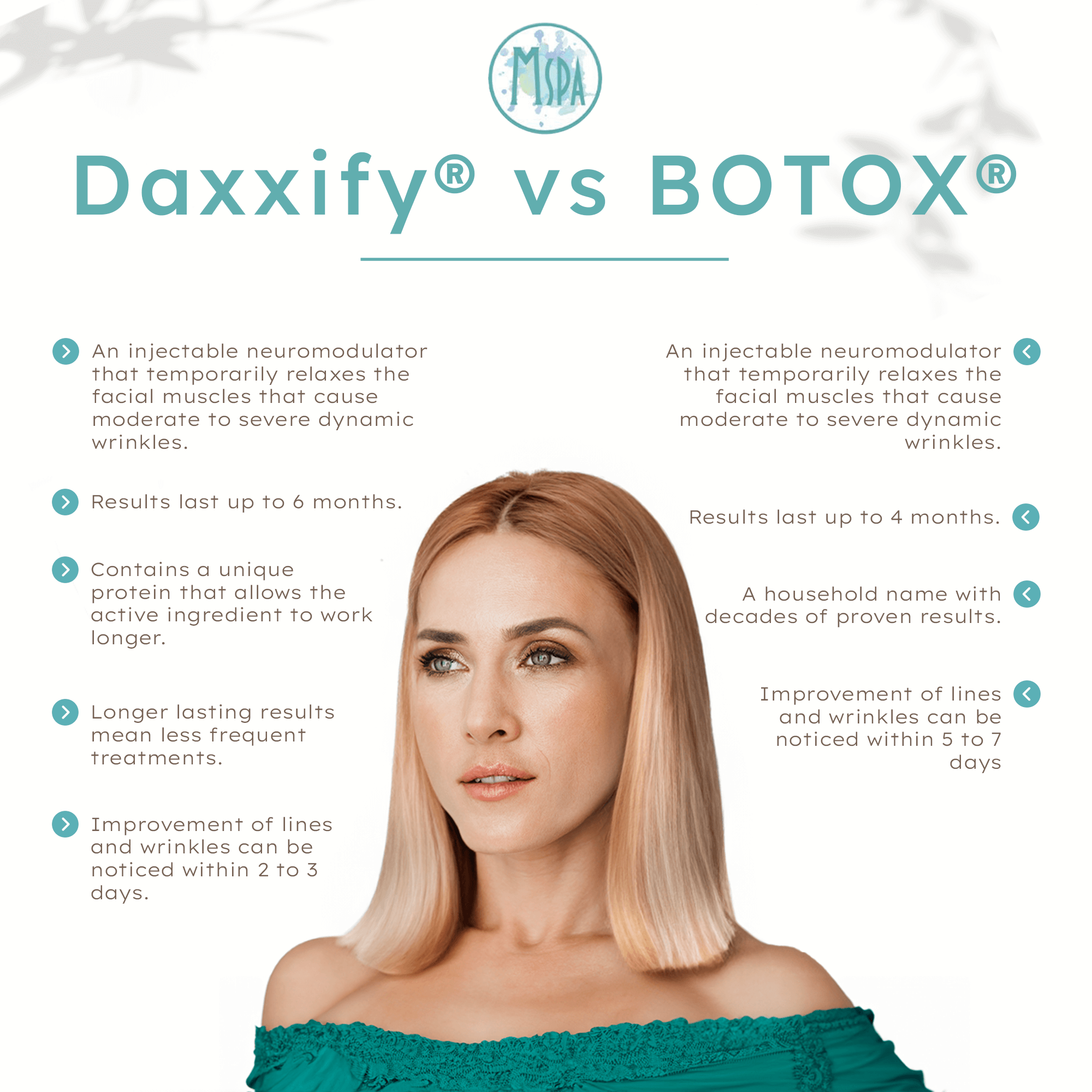 MSPA

Daxxify® vs BOTOX®

An injectable neuromodulator that temporarily relaxes the facial muscles that cause moderate to severe dynamic wrinkles.

Results last up to 6 months.

Contains a unique protein that allows the active ingredient to work longer.

Longer lasting results mean less frequent treatments.

Improvement of lines and wrinkles can be noticed within 2 to 3 days.

An injectable neuromodulator that temporarily relaxes the facial muscles that cause moderate to severe dynamic wrinkles.

Results last up to 4 months.

A household name with decades of proven results.

Improvement of lines and wrinkles can be noticed within 5 to 7 days