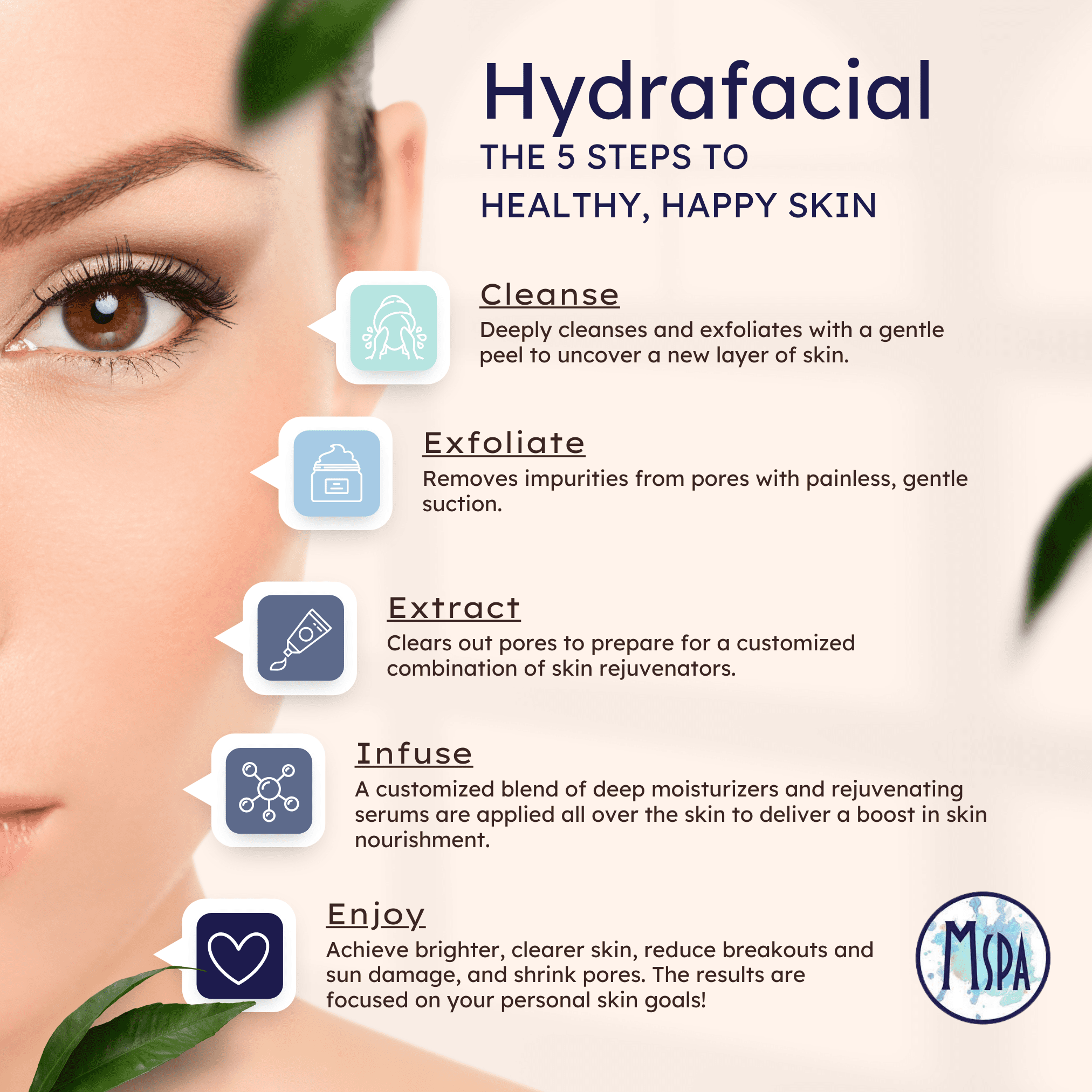 Hydrafacial
THE 5 STEPS TO
HEALTHY, HAPPY SKIN

Cleanse
Deeply cleanses and exfoliates with a gentle peel to uncover a new layer of skin.

Exfoliate
Removes impurities from pores with painless, gentle suction.

Extract
Clears out pores to prepare for a customized combination of skin rejuvenators.

Infuse
A customized blend of deep moisturizers and rejuvenating serums are applied all over the skin to deliver a boost in skin nourishment.

Enjoy
Achieve brighter, clearer skin, reduce breakouts and sun damage, and shrink pores. The results are focused on your personal skin goals!

MSPA