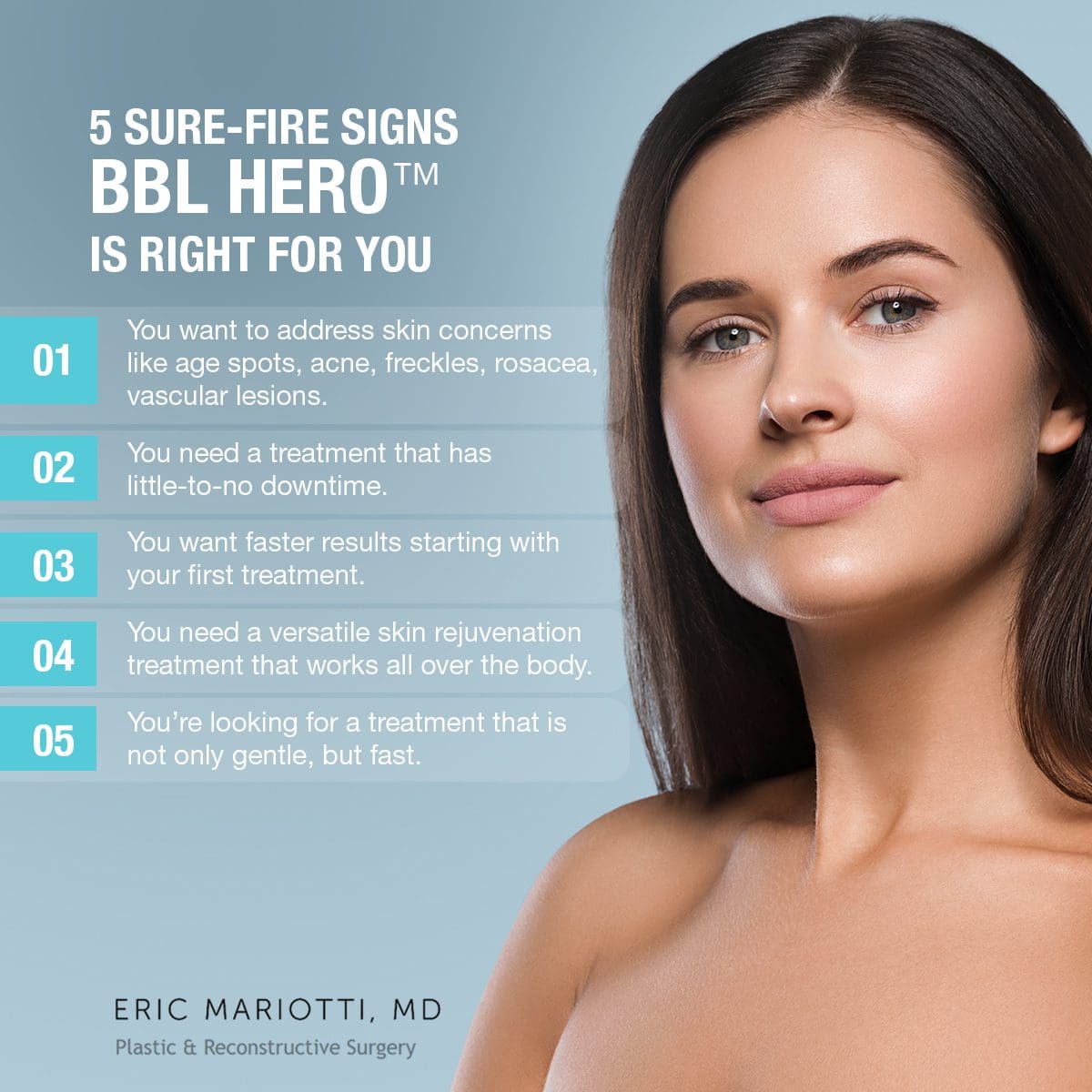 5 SURE-FIRE SIGNS
BBL HERO™
IS RIGHT FOR YOU

01 You want to address skin concerns like age spots, acne, freckles, rosacea, vascular lesions.

02 You need a treatment that has little-to-no downtime.

03 You want faster results starting with your first treatment.

04 You need a versatile skin rejuvenation treatment that works all over the body.

05 You're looking for a treatment that is not only gentle, but fast.

ERIC MARIOTTI, MD
Plastic & Reconstructive Surgery