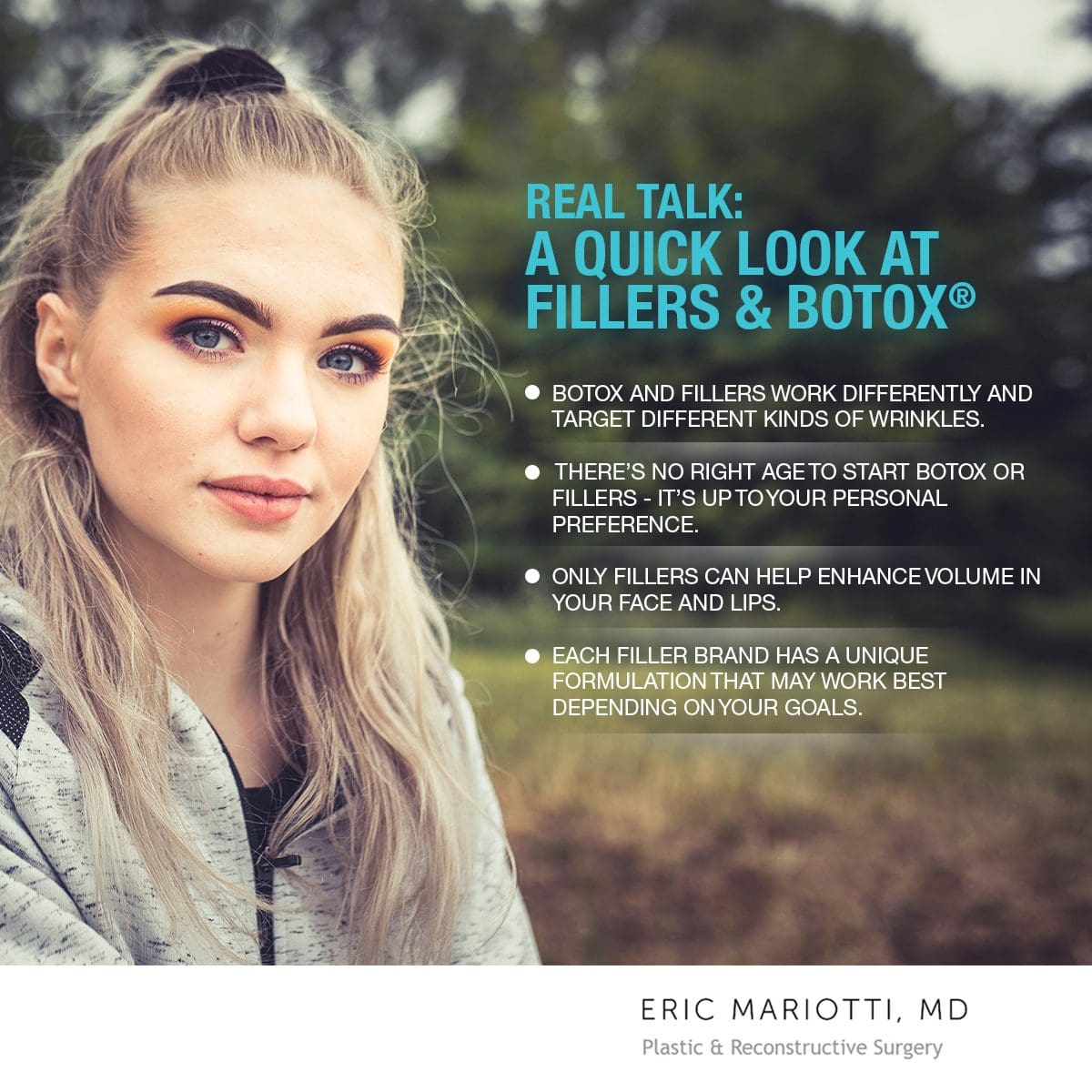 REAL TALK:
A QUICK LOOK AT FILLERS & BOTOX®

● BOTOX AND FILLERS WORK DIFFERENTLY AND TARGET DIFFERENT KINDS OF WRINKLES.

● THERE'S NO RIGHT AGE TO START BOTOX OR FILLERS - IT'S UP TO YOUR PERSONAL PREFERENCE.

● ONLY FILLERS CAN HELP ENHANCE VOLUME IN YOUR FACE AND LIPS.

● EACH FILLER BRAND HAS A UNIQUE FORMULATION THAT MAY WORK BEST DEPENDING ON YOUR GOALS.

ERIC MARIOTTI, MD
Plastic & Reconstructive Surgery