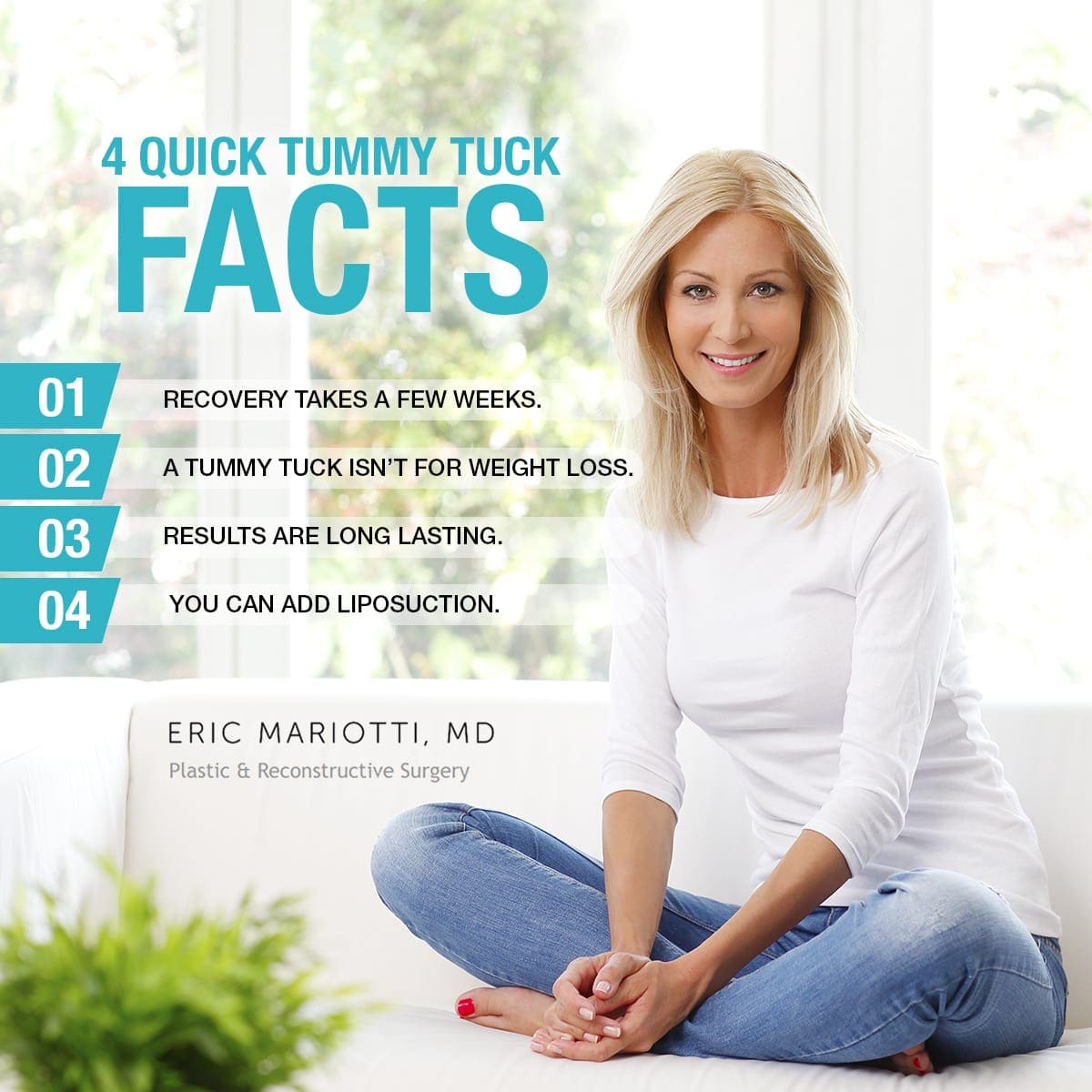 4 QUICK TUMMY TUCK
FACTS

01 RECOVERY TAKES A FEW WEEKS.

02 A TUMMY TUCK ISN'T FOR WEIGHT LOSS.

03 RESULTS ARE LONG LASTING.

04 YOU CAN ADD LIPOSUCTION.

ERIC MARIOTTI, MD
Plastic & Reconstructive Surgery