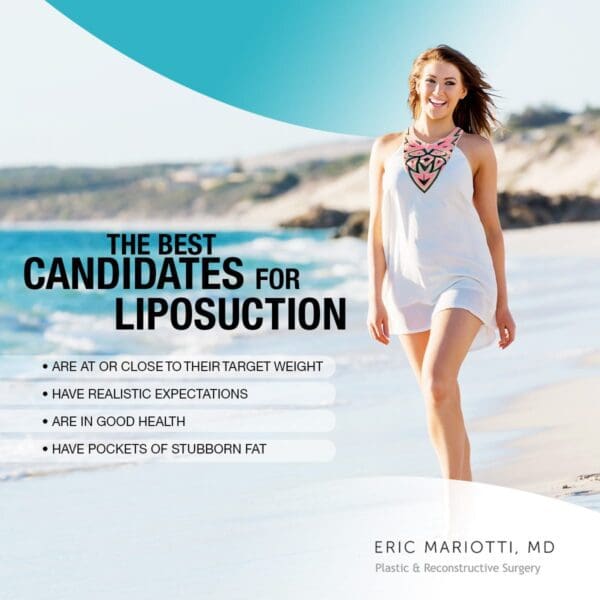 THE BEST
CANDIDATES FOR
LIPOSUCTION

• ARE AT OR CLOSE TO THEIR TARGET WEIGHT
• HAVE REALISTIC EXPECTATIONS
• ARE IN GOOD HEALTH
• HAVE POCKETS OF STUBBORN FAT

ERIC MARIOTTI, MD
Plastic & Reconstructive Surgery