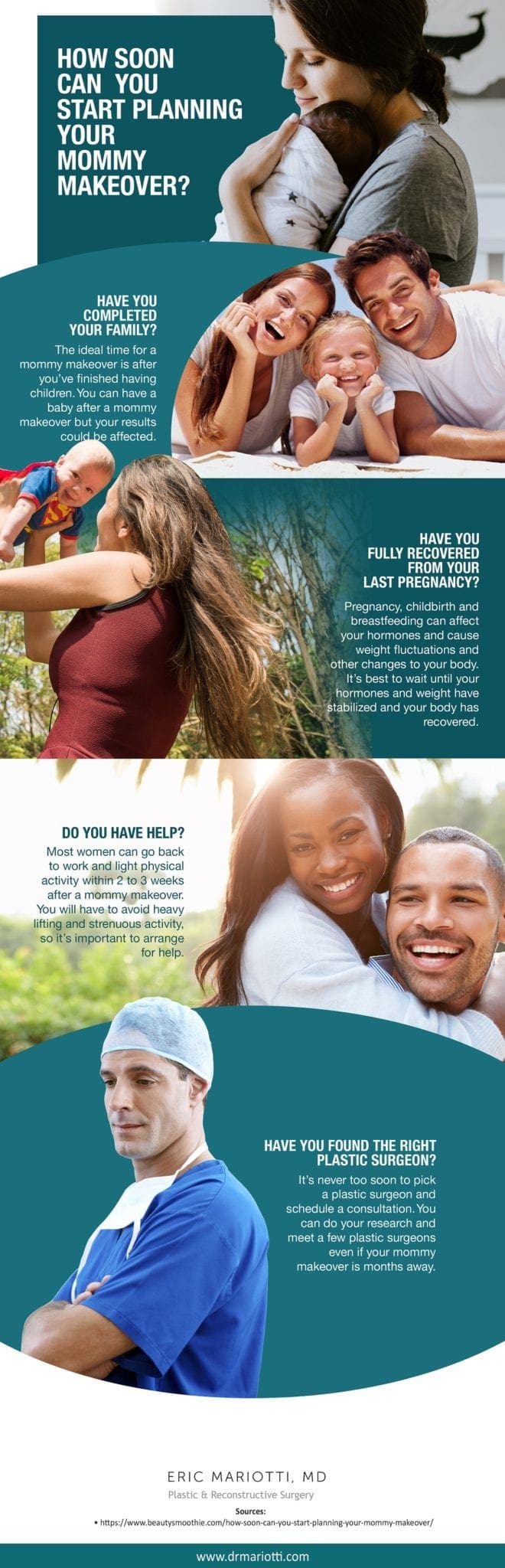 HOW SOON CAN YOU START PLANNING YOUR MOMMY MAKEOVER?

HAVE YOU COMPLETED YOUR FAMILY?

The ideal time for a mommy makeover is after you've finished having children. You can have a baby after a mommy makeover but your results could be affected.

HAVE YOU FULLY RECOVERED FROM YOUR LAST PREGNANCY?

Pregnancy, childbirth and breastfeeding can affect your hormones and cause weight fluctuations and other changes to your body. It's best to wait until your hormones and weight have stabilized and your body has recovered.

DO YOU HAVE HELP?

Most women can go back to work and light physical activity within 2 to 3 weeks after a mommy makeover. You will have to avoid heavy lifting and strenuous activity, so it's important to arrange for help.

HAVE YOU FOUND THE RIGHT PLASTIC SURGEON?

It's never too soon to pick a plastic surgeon and schedule a consultation. You can do your research and meet a few plastic surgeons even if your mommy makeover is months away.

ERIC MARIOTTI, MD
Plastic & Reconstructive Surgery

Sources:
• https://www.beautysmoothie.com/how-soon-can-you-start-planning-your-mommy-makeover/

www.drmariotti.com