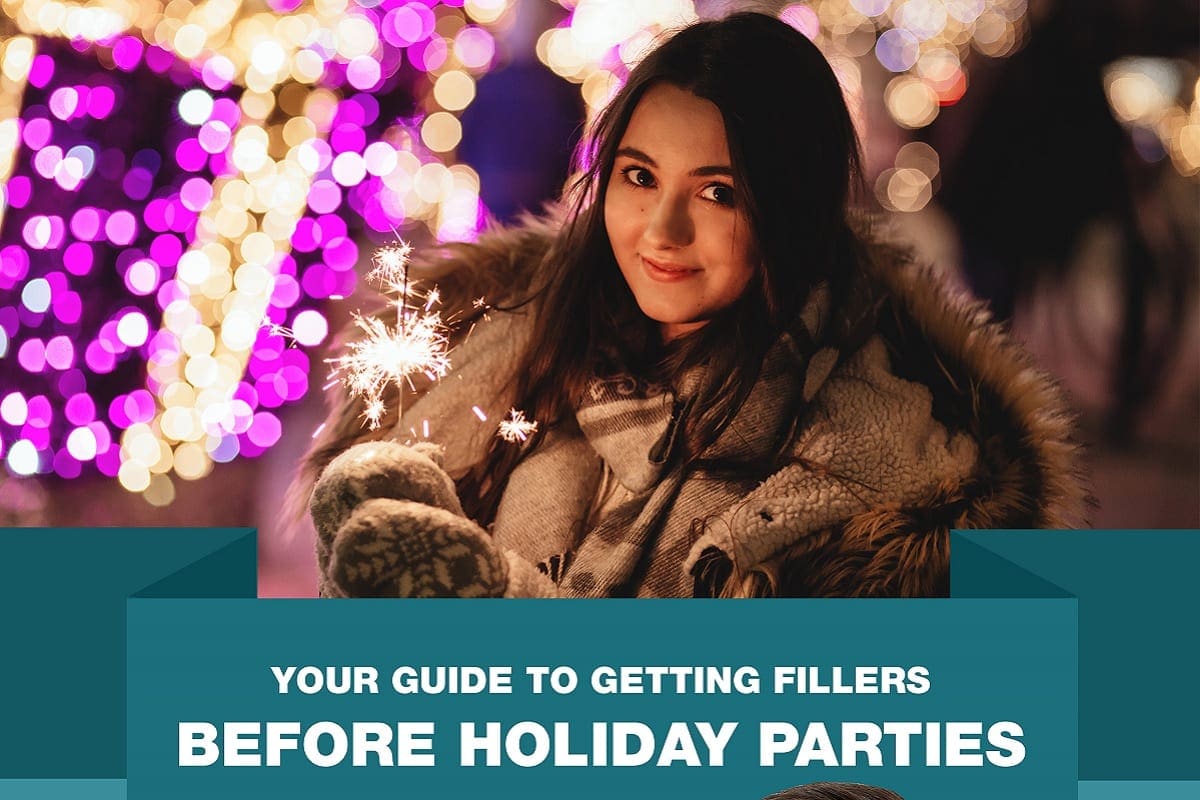 YOUR GUIDE TO GETTING FILLERS
BEFORE HOLIDAY PARTIES