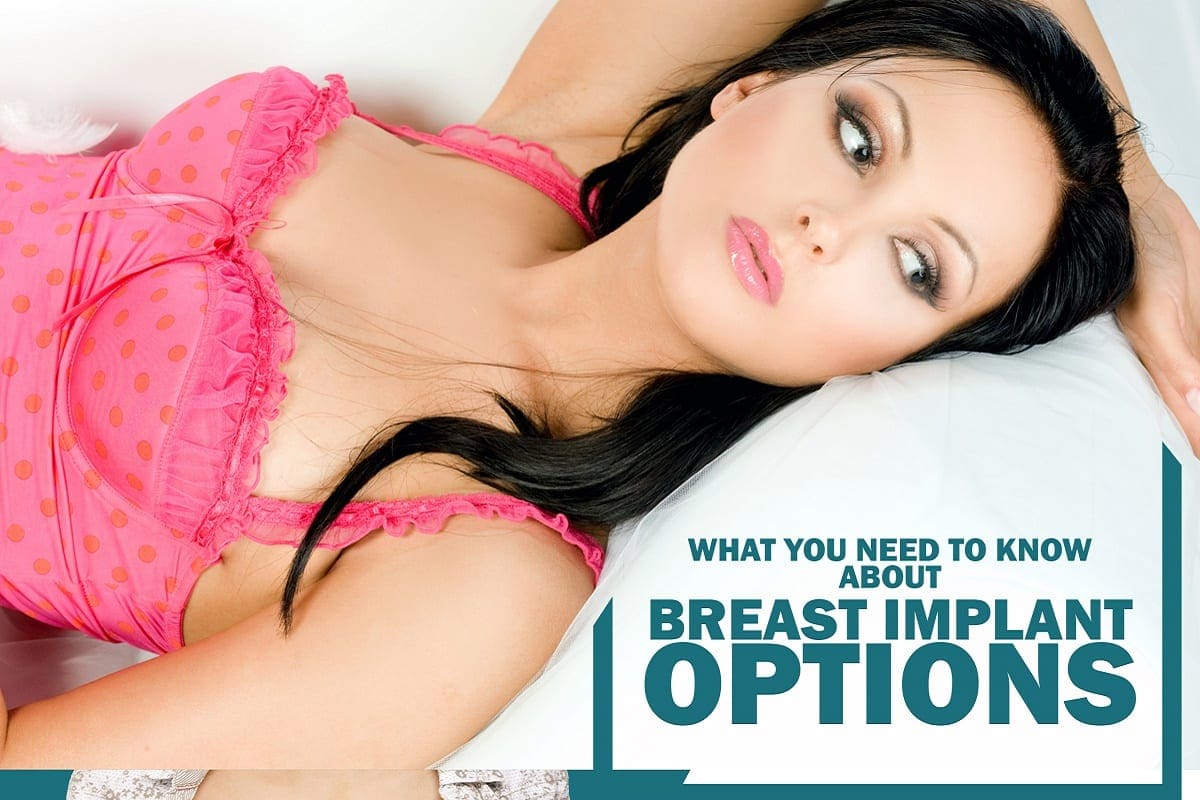 WHAT YOU NEED TO KNOW ABOUT
BREAST IMPLANT OPTIONS