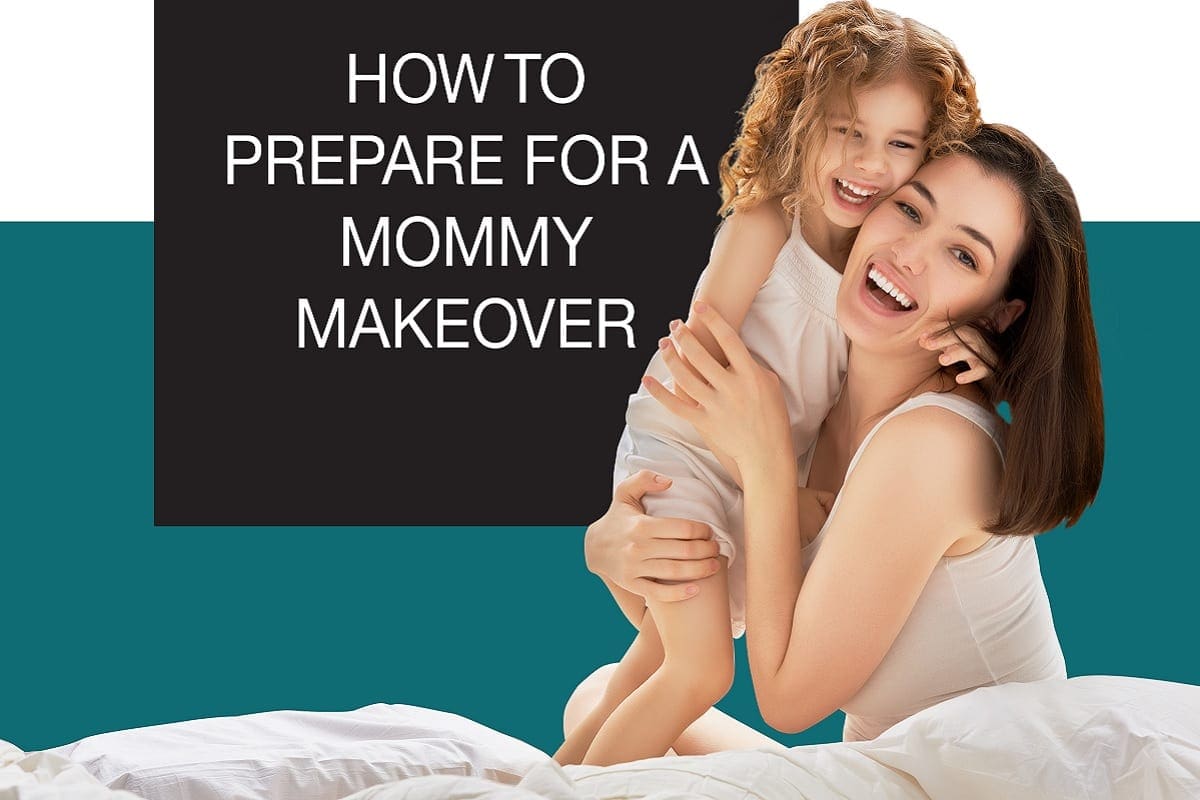 HOW TO PREPARE FOR A MOMMY MAKEOVER